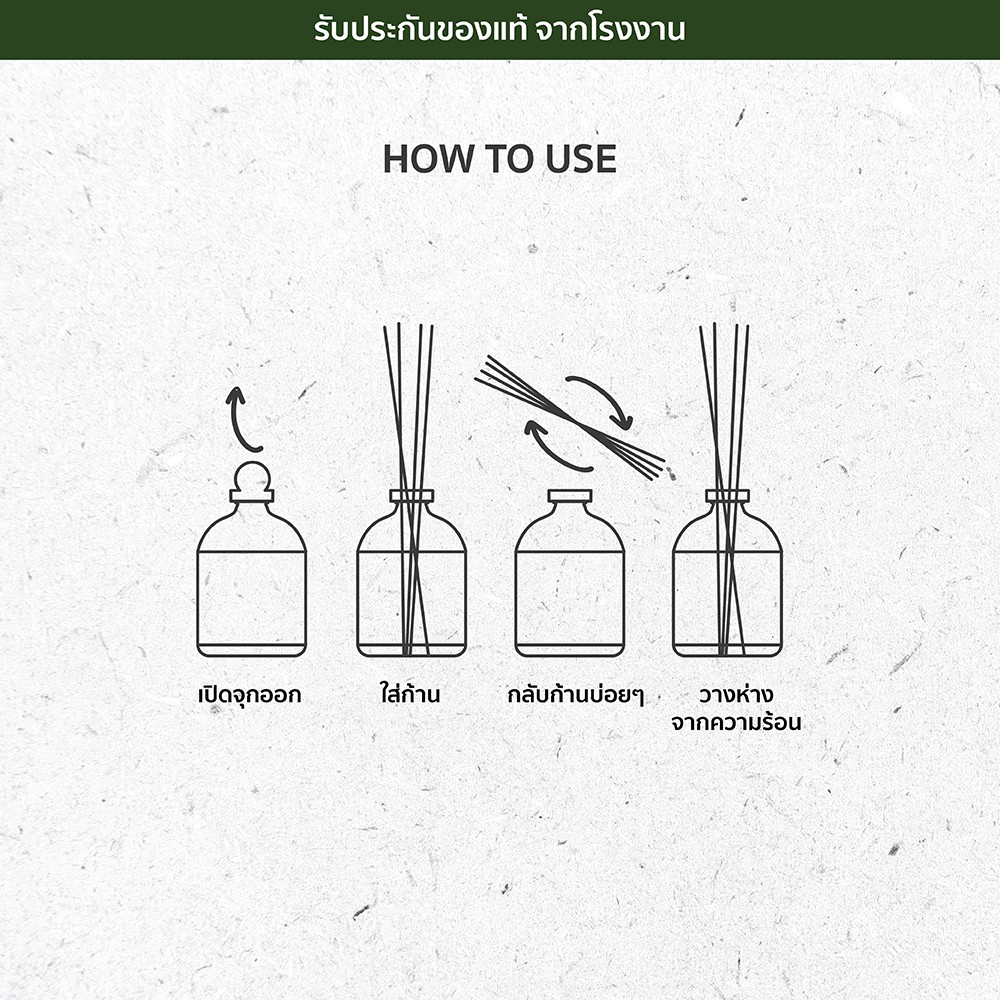 รับประกันของแท้ จากโรงงาน

HOW TO USE

เปิดจุกออก

ใส่ก้าน

กลับก้านบ่อยๆ

วางห่าง
จากความร้อน