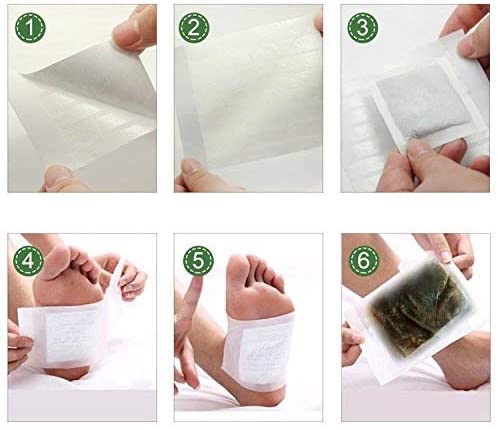 1

2

3

4

5

6